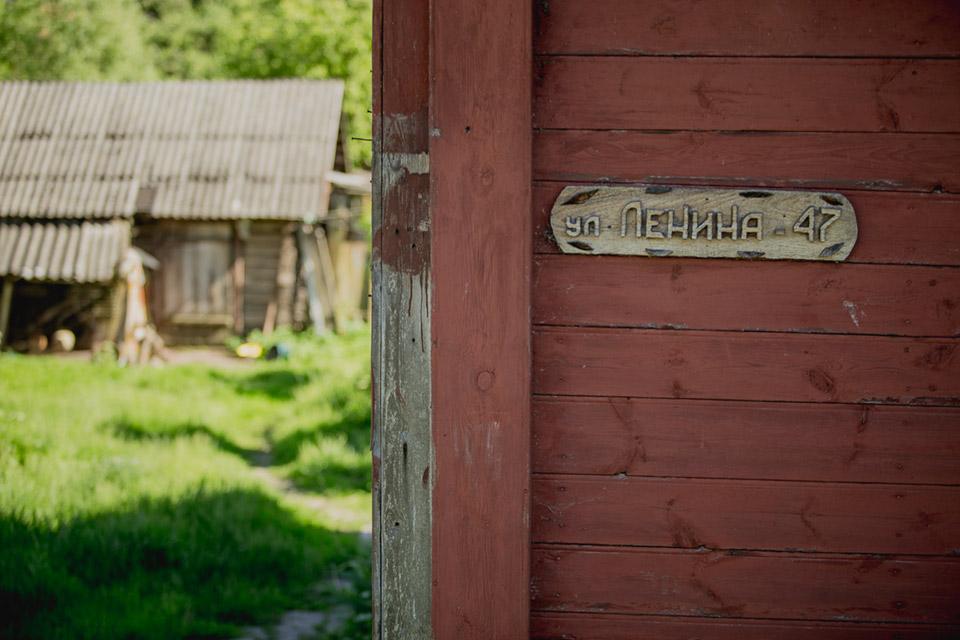 ул ЛЕНИНА - 47