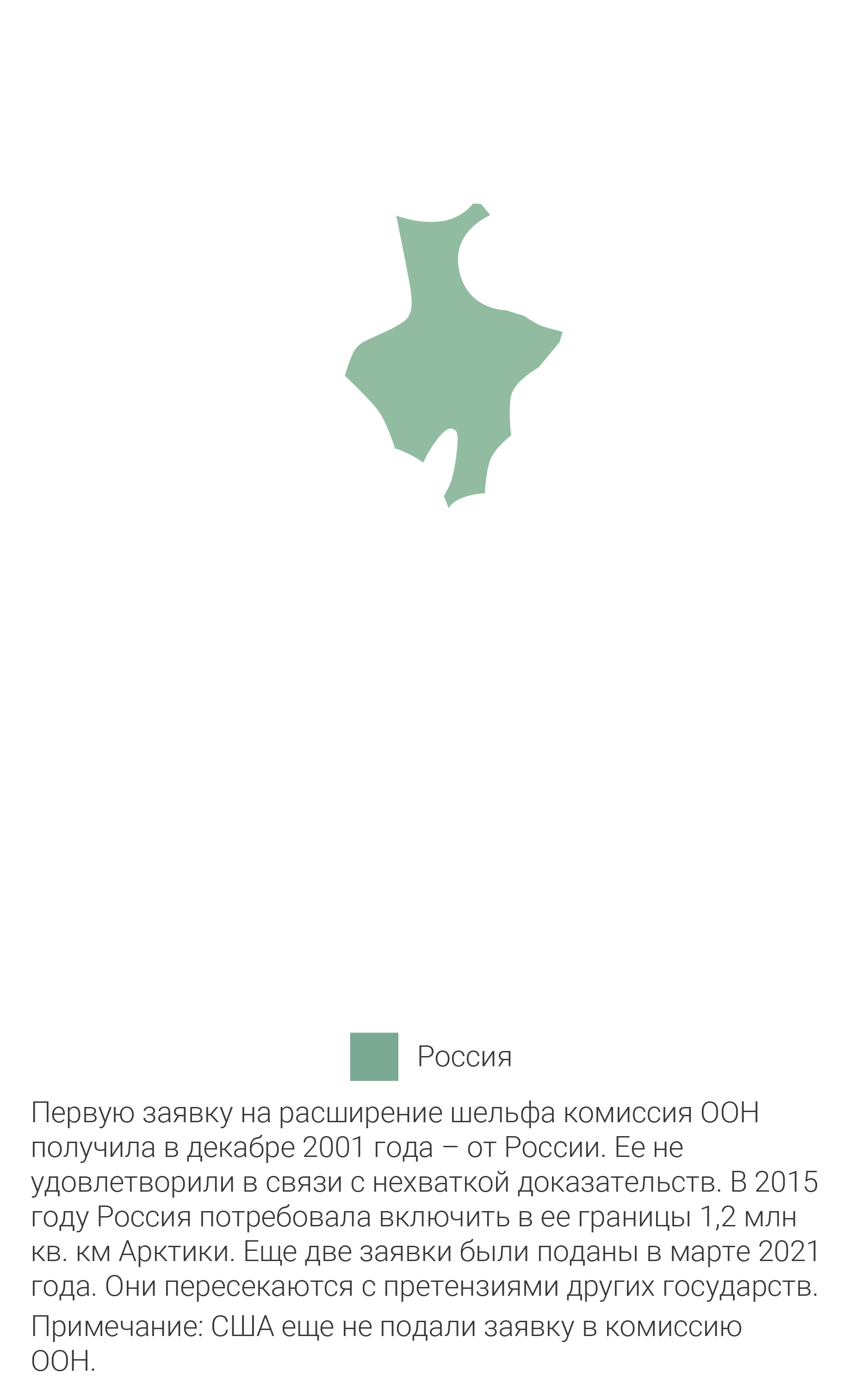 Россия

Первую заявку на расширение шельфа комиссия ООН получила в декабре 2001 года – от России. Ее не удовлетворили в связи с нехваткой доказательств. В 2015 году Россия потребовала включить в ее границы 1,2 млн кв. км Арктики. Еще две заявки были поданы в марте 2021 года. Они пересекаются с претензиями других государств.

Примечание: США еще не подали заявку в комиссию ООН.